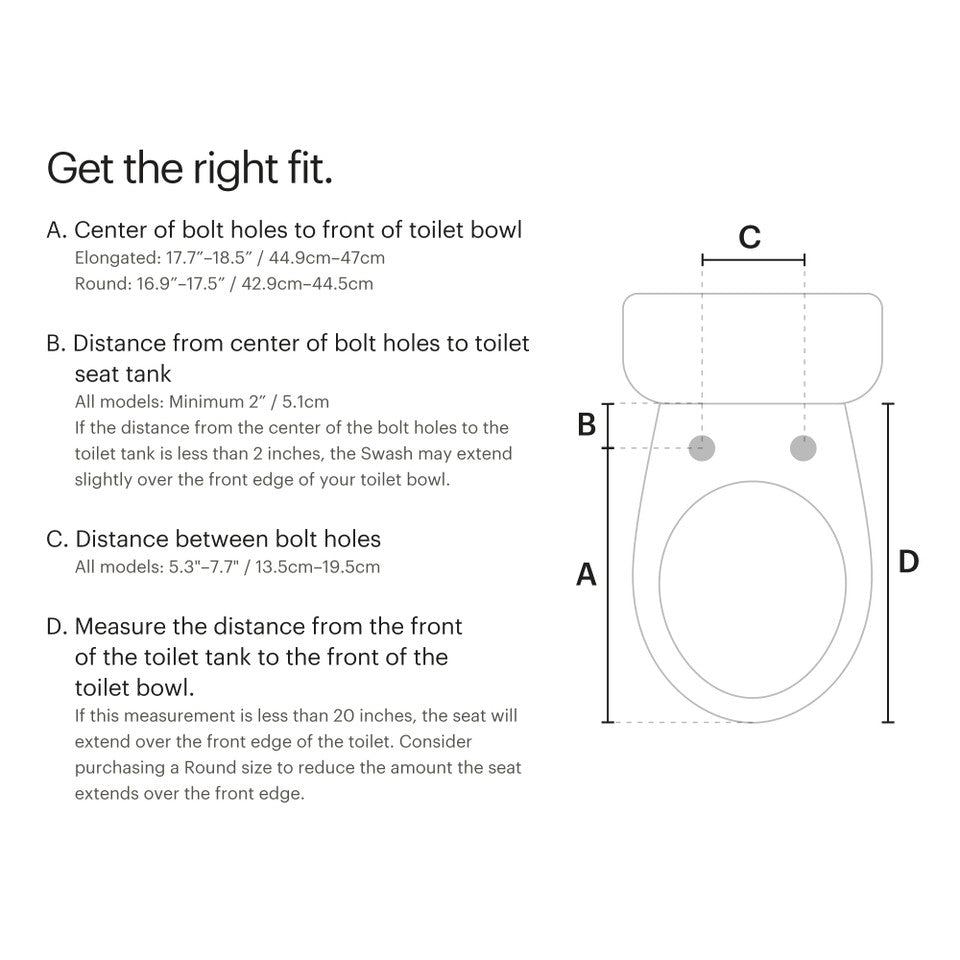 Get the right fit.

A. Center of bolt holes to front of toilet bowl
Elongated: 17.7”–18.5” / 44.9cm–47cm
Round: 16.9”–17.5” / 42.9cm–44.5cm

B. Distance from center of bolt holes to toilet seat tank
All models: Minimum 2” / 5.1cm
If the distance from the center of the bolt holes to the toilet tank is less than 2 inches, the Swash may extend slightly over the front edge of your toilet bowl.

C. Distance between bolt holes
All models: 5.3"–7.7" / 13.5cm–19.5cm

D. Measure the distance from the front of the toilet tank to the front of the toilet bowl.
If this measurement is less than 20 inches, the seat will extend over the front edge of the toilet. Consider purchasing a Round size to reduce the amount the seat extends over the front edge.

C
B
A
D