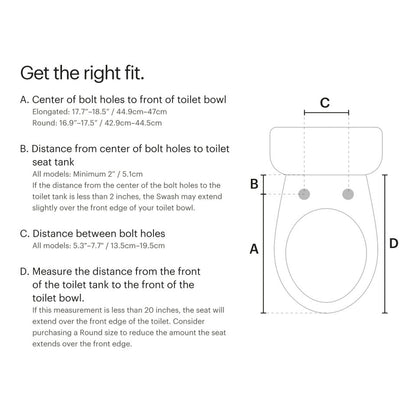 Get the right fit.

A. Center of bolt holes to front of toilet bowl
Elongated: 17.7"–18.5" / 44.9cm–47cm
Round: 16.9"–17.5" / 42.9cm–44.5cm

B. Distance from center of bolt holes to toilet seat tank
All models: Minimum 2" / 5.1cm
If the distance from the center of the bolt holes to the toilet tank is less than 2 inches, the Swash may extend slightly over the front edge of your toilet bowl.

C. Distance between bolt holes
All models: 5.3"–7.7" / 13.5cm–19.5cm

D. Measure the distance from the front of the toilet tank to the front of the toilet bowl.
If this measurement is less than 20 inches, the seat will extend over the front edge of the toilet. Consider purchasing a Round size to reduce the amount the seat extends over the front edge.

C

B

A

D